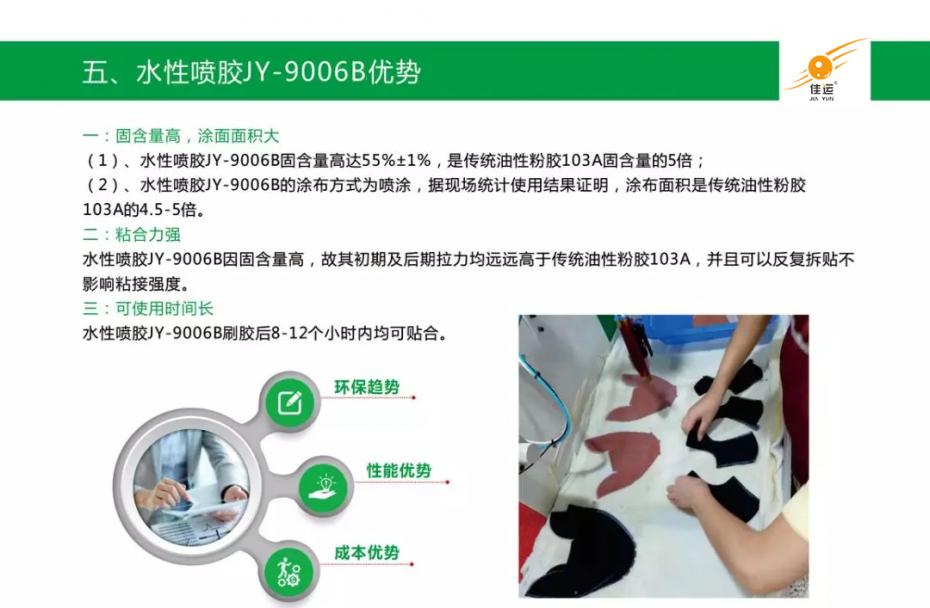 五、水性喷胶JY-9006B优势

佳运
JIA YUN

一：固含量高，涂面面积大
（1）、水性喷胶JY-9006B固含量高达55%±1%，是传统油性粉胶103A固含量的5倍；
（2）、水性喷胶JY-9006B的涂布方式为喷涂，据现场统计使用结果证明，涂布面积是传统油性粉胶103A的4.5-5倍。
二：粘合力强
水性喷胶JY-9006B因固含量高，故其初期及后期拉力均远远高于传统油性粉胶103A，并且可以反复拆贴不影响粘接强度。
三：可使用时间长
水性喷胶JY-9006B刷胶后8-12个小时内均可贴合。

环保趋势
性能优势
成本优势