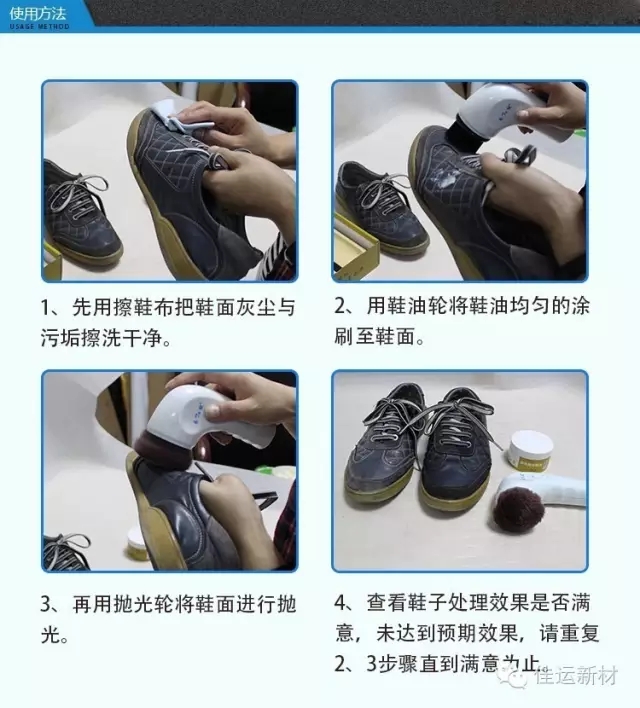 使用方法
USAGE METHOD

1、先用擦鞋布把鞋面灰尘与污垢擦洗干净。

2、用鞋油轮将鞋油均匀的涂刷至鞋面。

3、再用抛光轮将鞋面进行抛光。

4、查看鞋子处理效果是否满意，未达到预期效果，请重复2、3步骤直到满意为止。

佳运新材