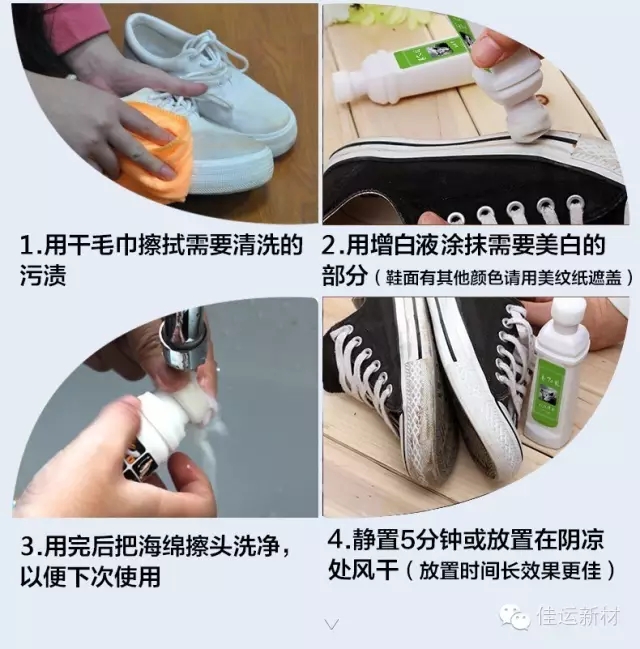 1.用干毛巾擦拭需要清洗的污渍

2.用增白液涂抹需要美白的部分（鞋面有其他颜色请用美纹纸遮盖）

3.用完后把海绵擦头洗净，以便下次使用

4.静置5分钟或放置在阴凉处风干（放置时间长效果更佳）

佳运新材